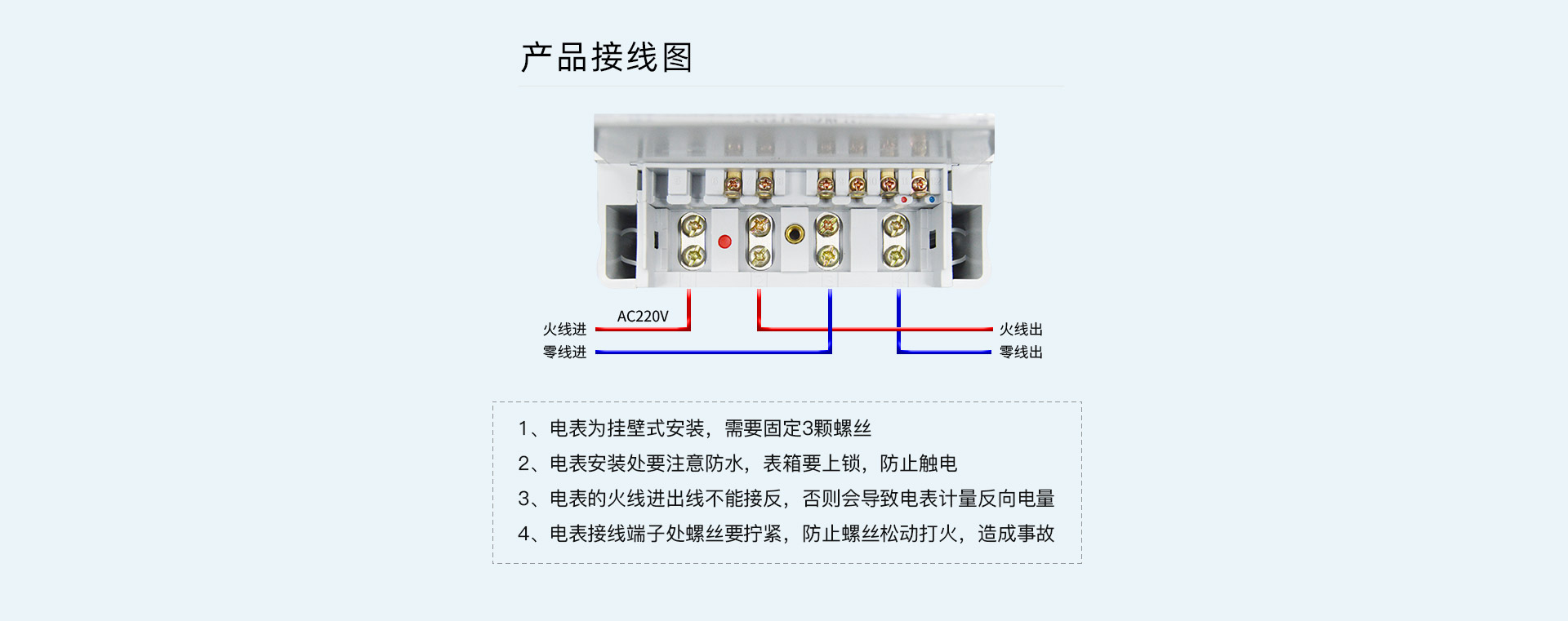 产品接线图

AC220V
火线进
零线进
火线出
零线出

1、电表为挂壁式安装，需要固定3颗螺丝
2、电表安装处要注意防水，表箱要上锁，防止触电
3、电表的火线进出线不能接反，否则会导致电表计量反向电量
4、电表接线端子处螺丝要拧紧，防止螺丝松动打火，造成事故